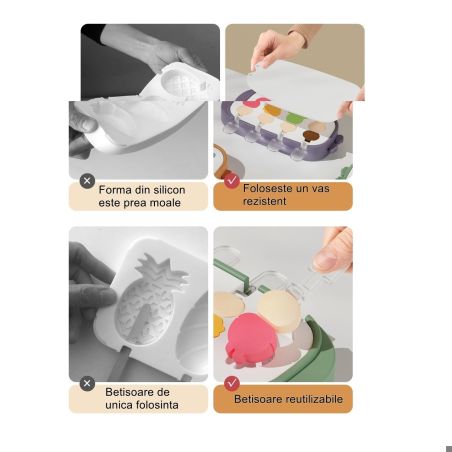 Forma din silicon este prea moale

Foloseste un vas rezistent

Betisoare de unica folosinta

Betisoare reutilizabile